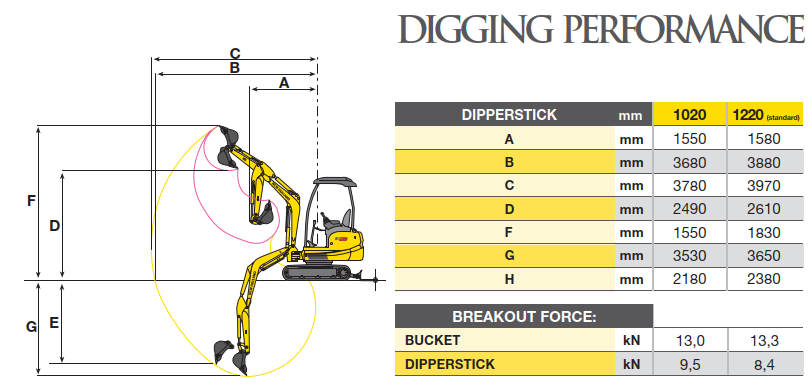 DIGGING PERFORMANCE

C
B
A
F
D
G
E

| DIPPERSTICK | mm | 1020 | 1220 (standard) |
|---|---|---|---|
| A | mm | 1550 | 1580 |
| B | mm | 3680 | 3880 |
| C | mm | 3780 | 3970 |
| D | mm | 2490 | 2610 |
| F | mm | 1550 | 1830 |
| G | mm | 3530 | 3650 |
| H | mm | 2180 | 2380 |

| BREAKOUT FORCE: | | | |
|---|---|---|---|
| BUCKET | kN | 13,0 | 13,3 |
| DIPPERSTICK | kN | 9,5 | 8,4 |